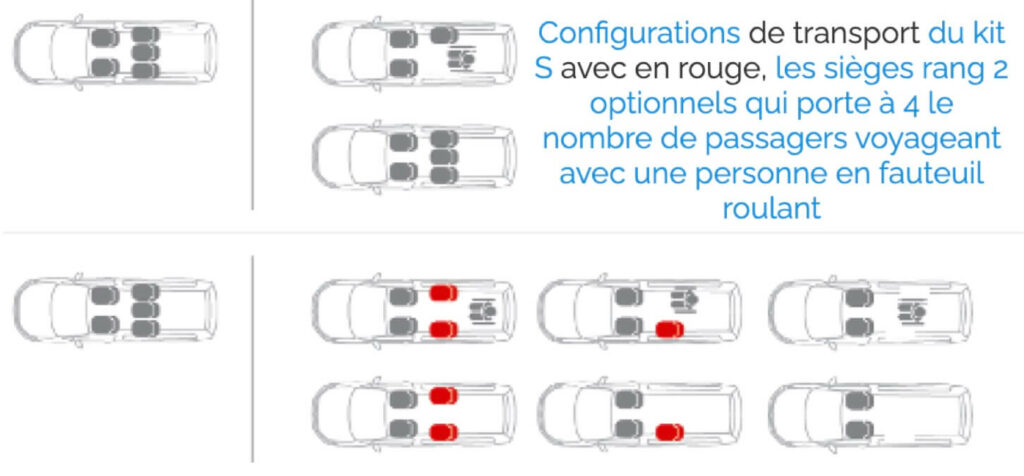 Configurations de transport du kit S avec en rouge, les sièges rang 2 optionnels qui porte à 4 le nombre de passagers voyageant avec une personne en fauteuil roulant